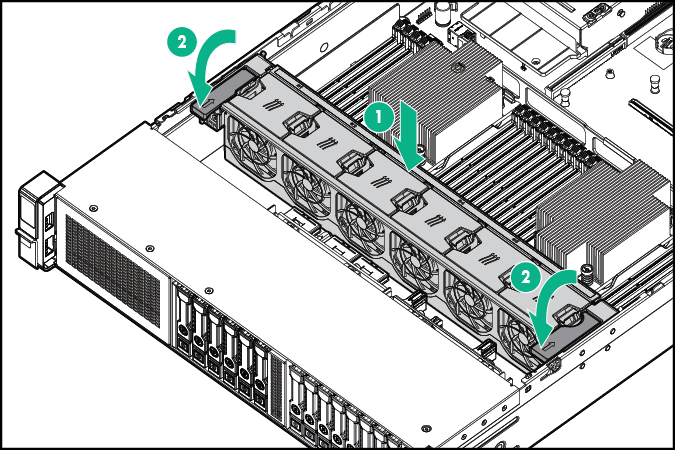 2
1
2